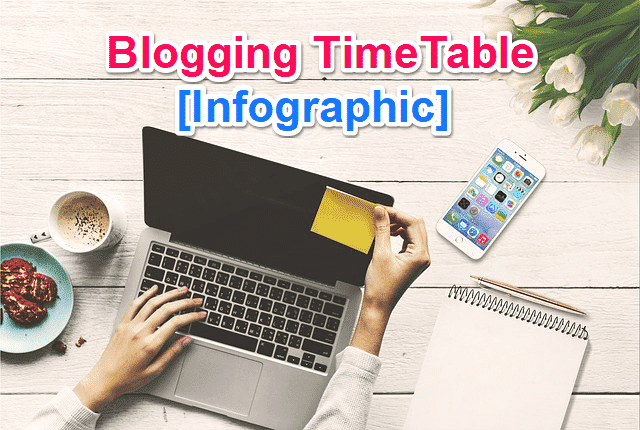 Blogging TimeTable
[Infographic]